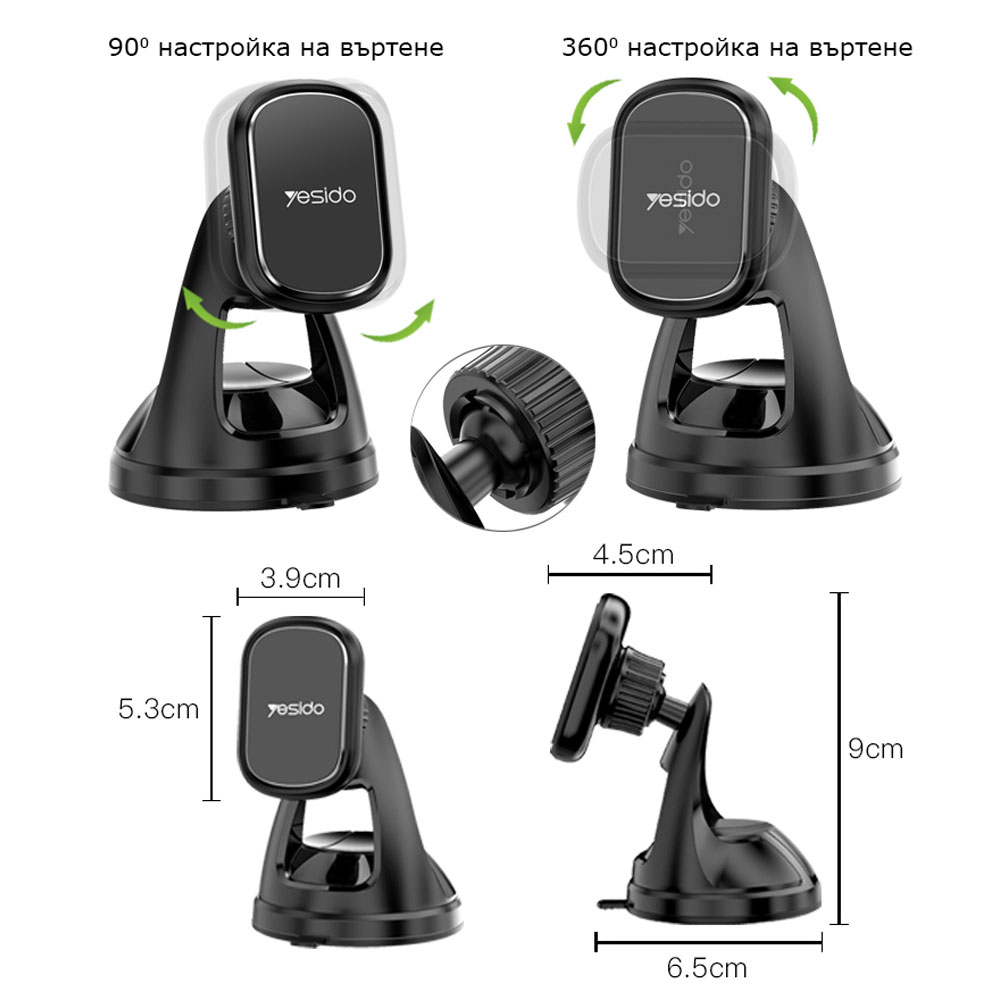 90⁰ настройка на въртене

360⁰ настройка на въртене

yesido

yesido

3.9cm

5.3cm

yesido

4.5cm

9cm

6.5cm